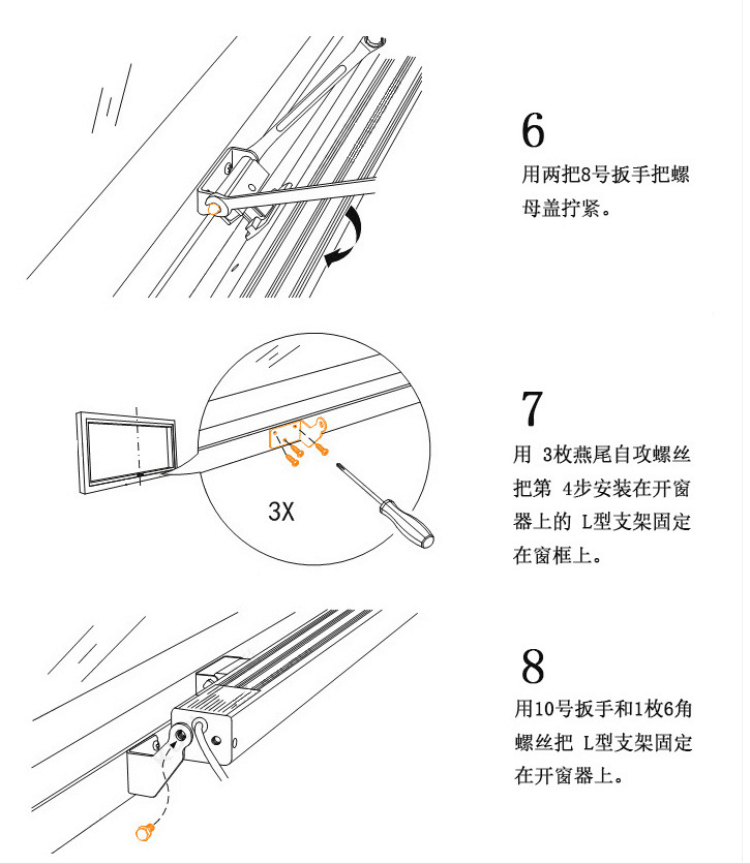 6
用两把8号扳手把螺母盖拧紧。

3X

7
用 3枚燕尾自攻螺丝把第 4步安装在开窗器上的 L型支架固定在窗框上。

8
用10号扳手和1枚6角螺丝把 L型支架固定在开窗器上。