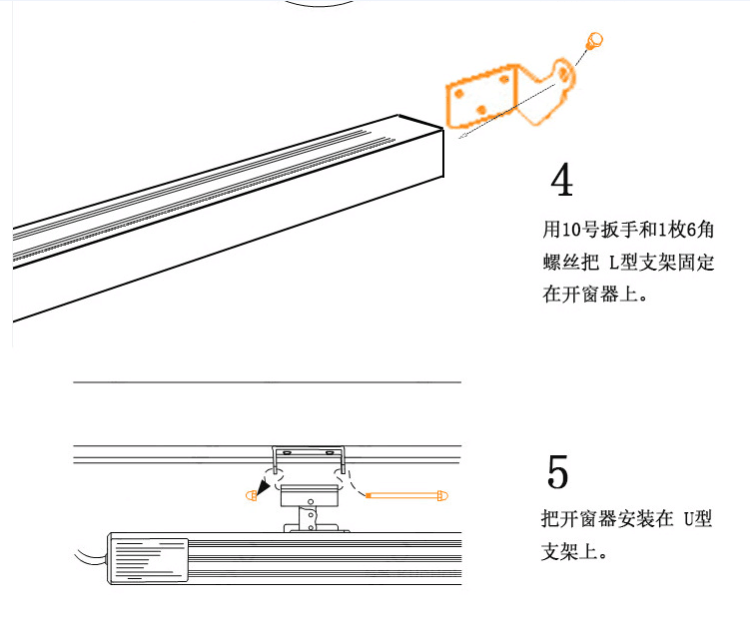 4

用10号扳手和1枚6角螺丝把 L型支架固定在开窗器上。

5

把开窗器安装在 U型支架上。