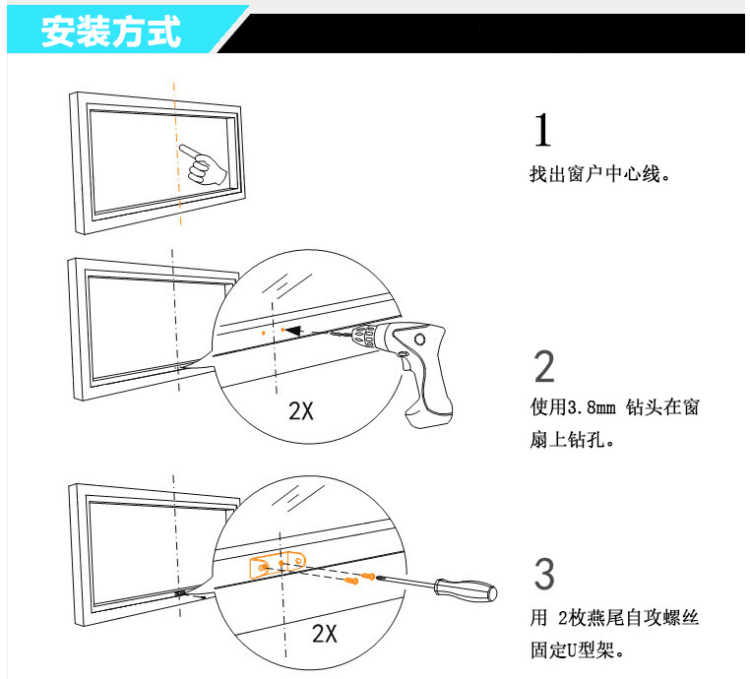 安装方式

1
找出窗户中心线。

2X

2
使用3.8mm 钻头在窗扇上钻孔。

2X

3
用 2枚燕尾自攻螺丝固定U型架。