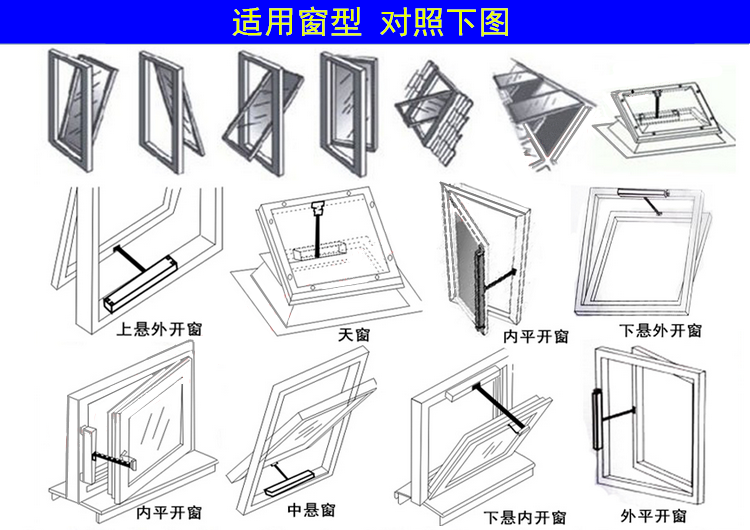 适用窗型 对照下图

上悬外开窗

天窗

内平开窗

下悬外开窗

内平开窗

中悬窗

下悬内开窗

外平开窗