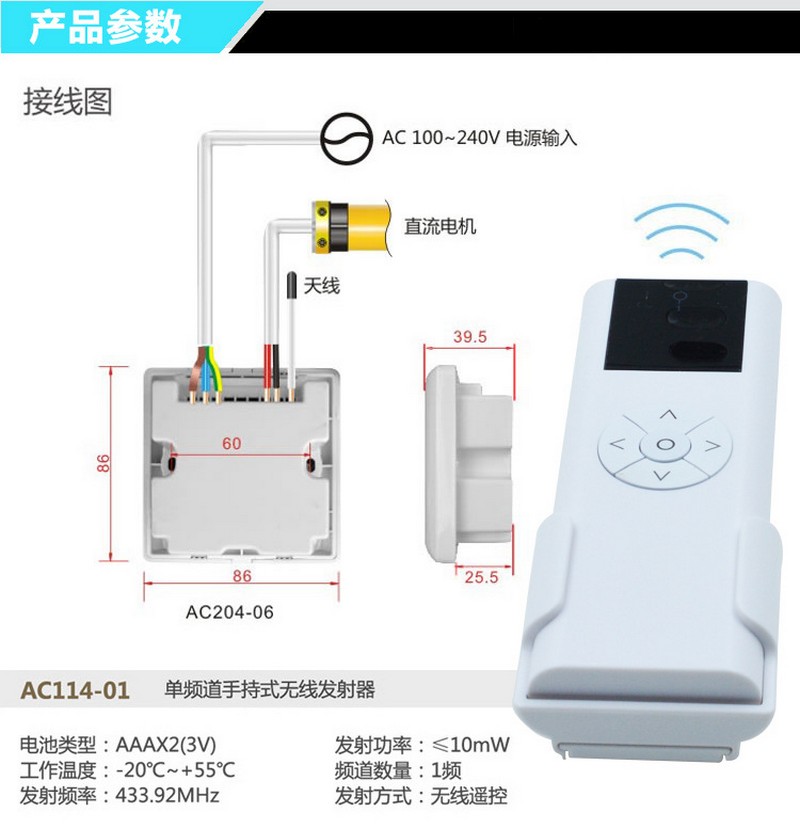 产品参数

接线图

AC 100~240V 电源输入

直流电机

天线

39.5

60

86

86

25.5

AC204-06

AC114-01 单频道手持式无线发射器

电池类型：AAAX2(3V)
工作温度：-20℃~+55℃
发射频率：433.92MHz

发射功率：≤10mW
频道数量：1频
发射方式：无线遥控