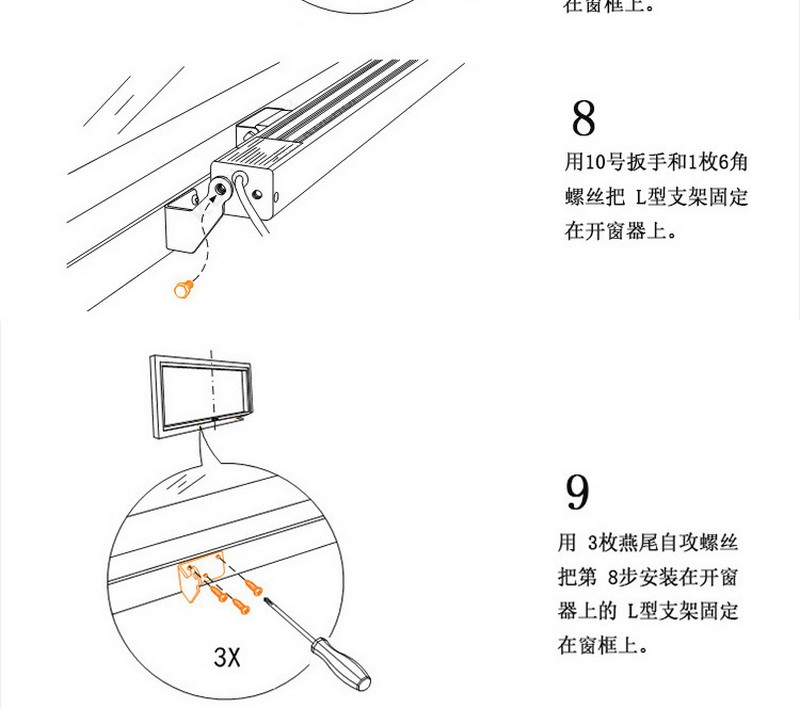 在窗框上。

8

用10号扳手和1枚6角螺丝把 L型支架固定在开窗器上。

3X

9

用 3枚燕尾自攻螺丝把第 8步安装在开窗器上的 L型支架固定在窗框上。