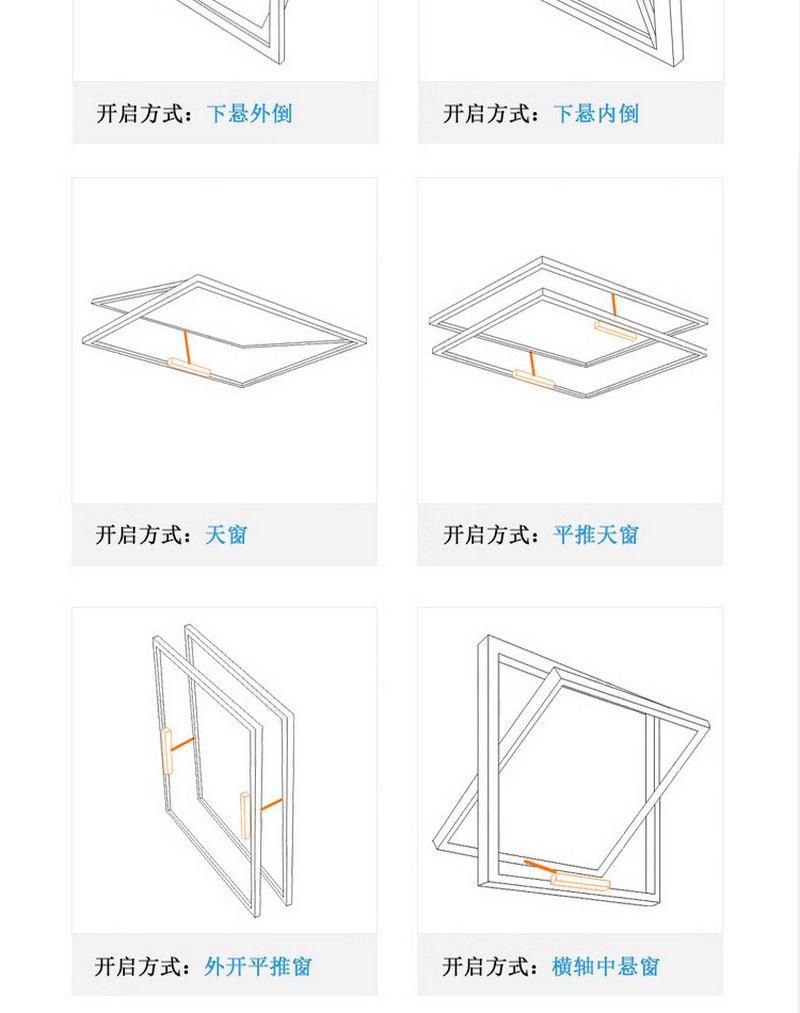 开启方式：下悬外倒

开启方式：下悬内倒

开启方式：天窗

开启方式：平推天窗

开启方式：外开平推窗

开启方式：横轴中悬窗